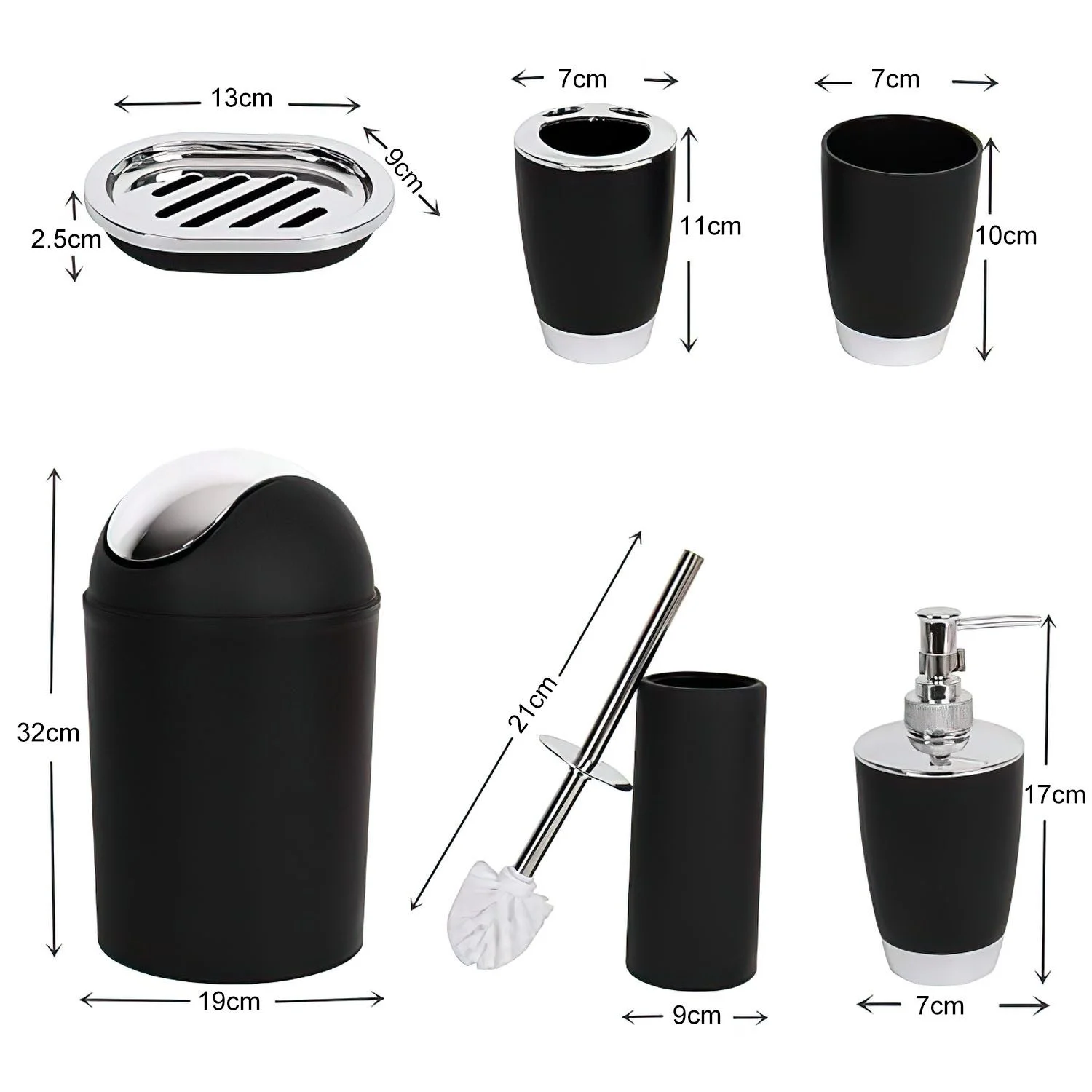 13cm

9cm

2.5cm

7cm

11cm

7cm

10cm

32cm

19cm

21cm

9cm

17cm

7cm